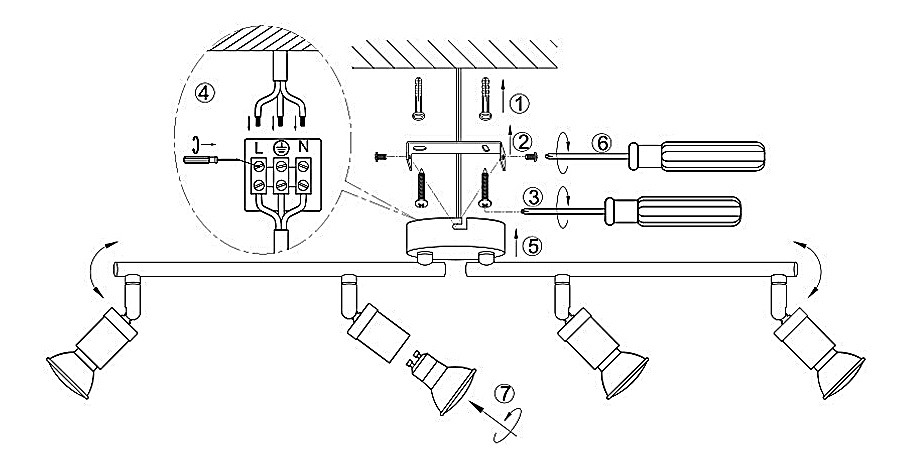 ④
L
N
①
②
⑥
③
⑤
⑦