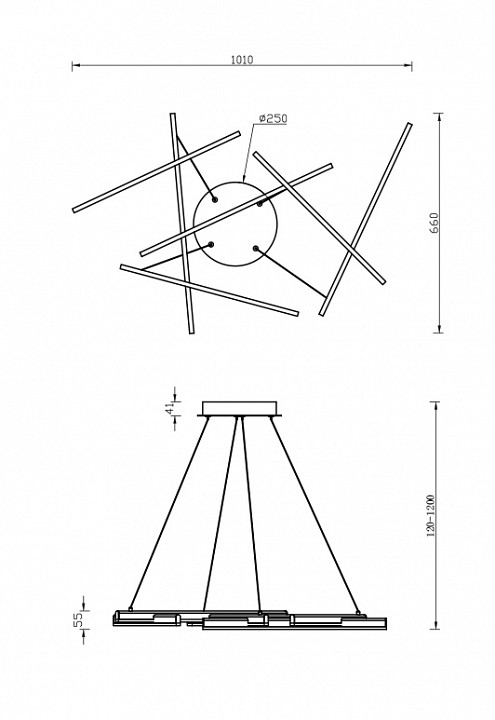 1010

ø250

660

41

120-1200

55