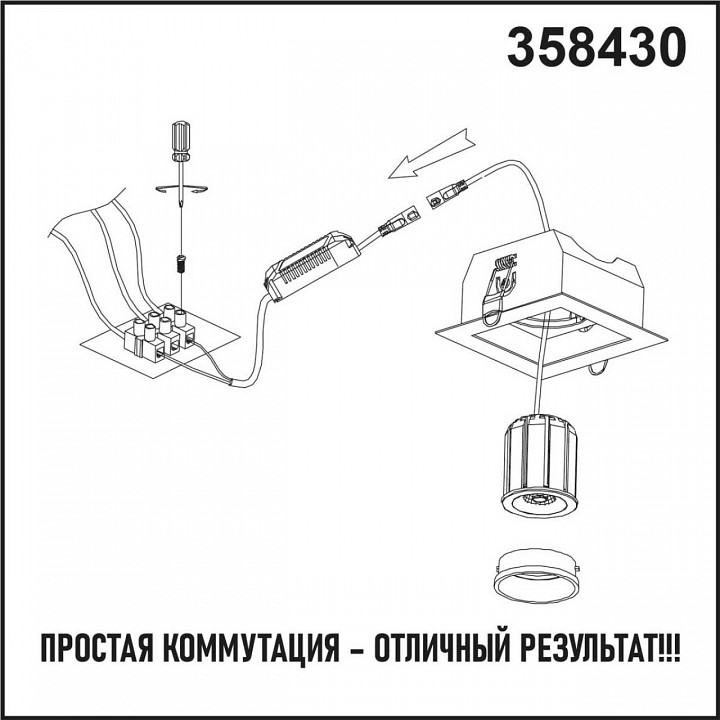 358430

ПРОСТАЯ КОММУТАЦИЯ – ОТЛИЧНЫЙ РЕЗУЛЬТАТ!!!