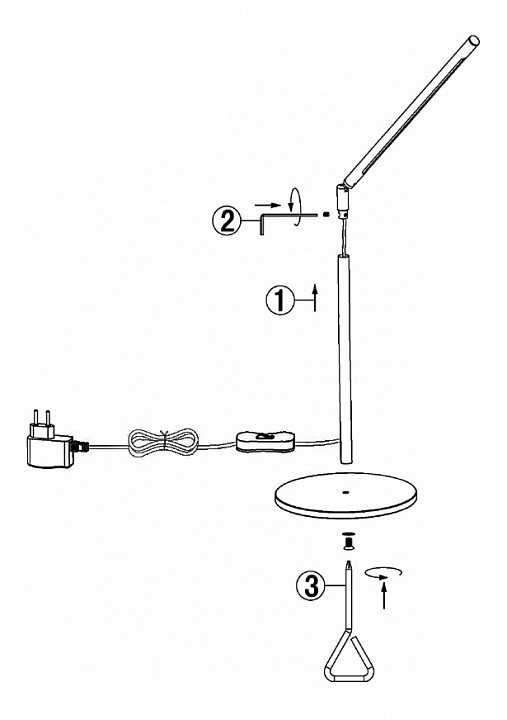 2

1

3