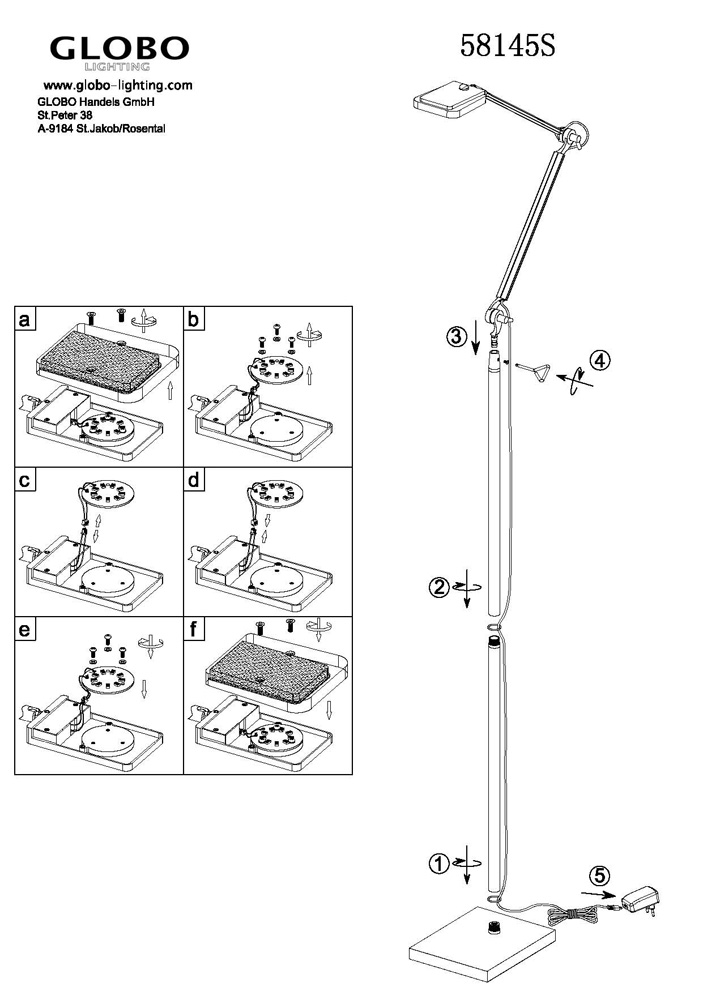 GLOBO
LIGHTING
www.globo-lighting.com
GLOBO Handels GmbH
St.Peter 38
A-9184 St.Jakob/Rosental

58145S

a
b
c
d
e
f

3
4
2
1
5