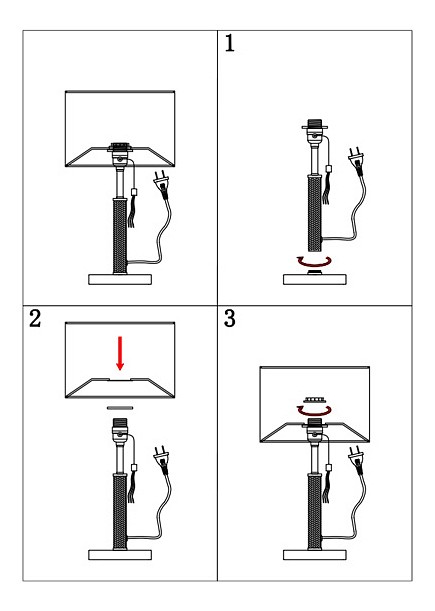 1

2

3