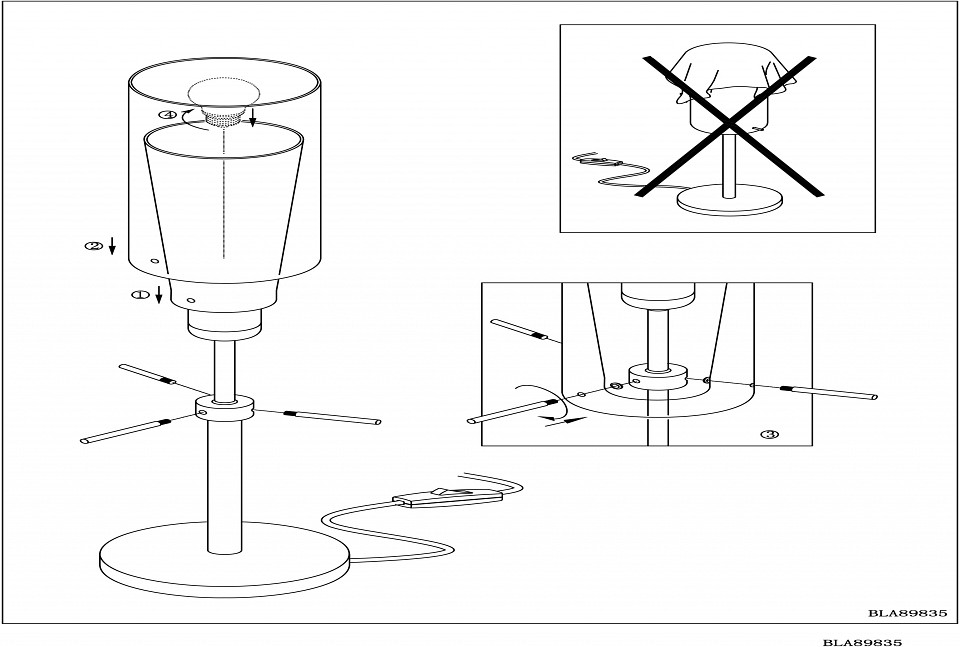 ④

②

①

③

BLA89835

BLA89835