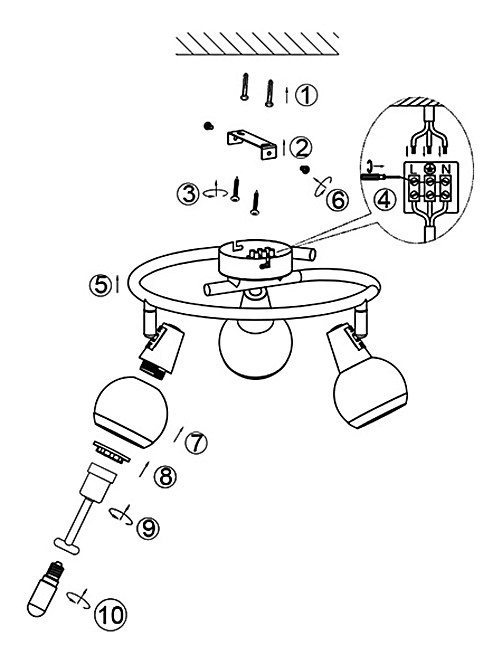 1
2
3
6
4
L
N
5
7
8
9
10