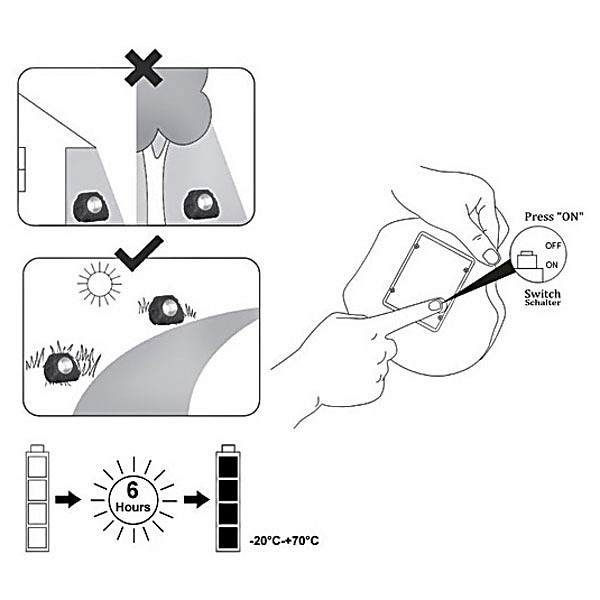 Press "ON"

OFF

ON

Switch
Schalter

6
Hours

-20°C-+70°C