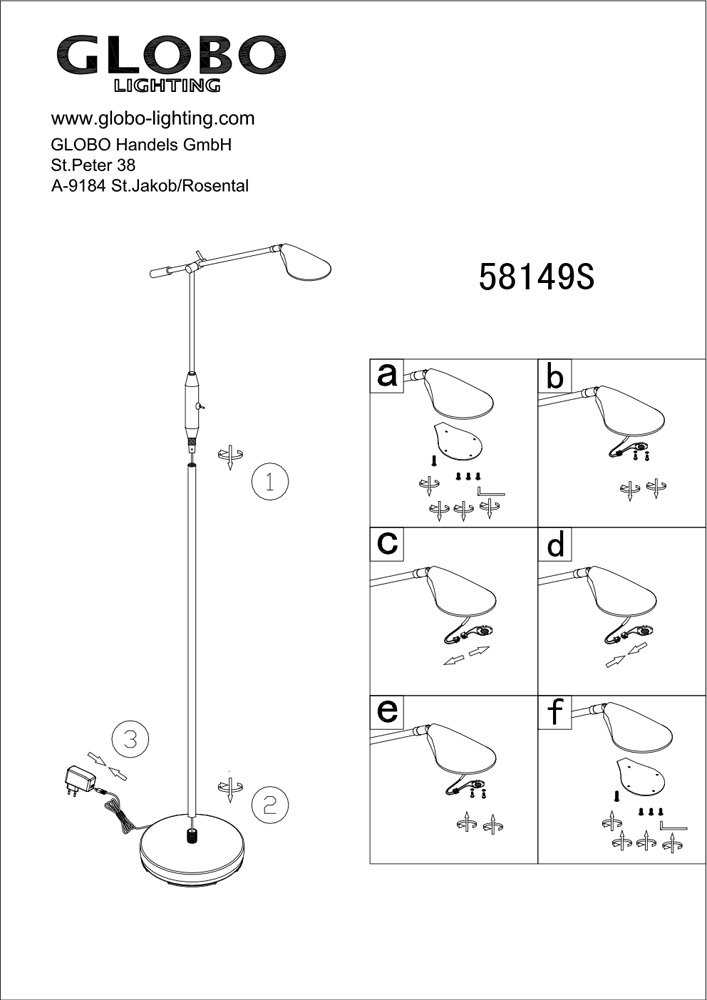 GLOBO
LIGHTING

www.globo-lighting.com
GLOBO Handels GmbH
St.Peter 38
A-9184 St.Jakob/Rosental

58149S

1

2

3

a

b

c

d

e

f