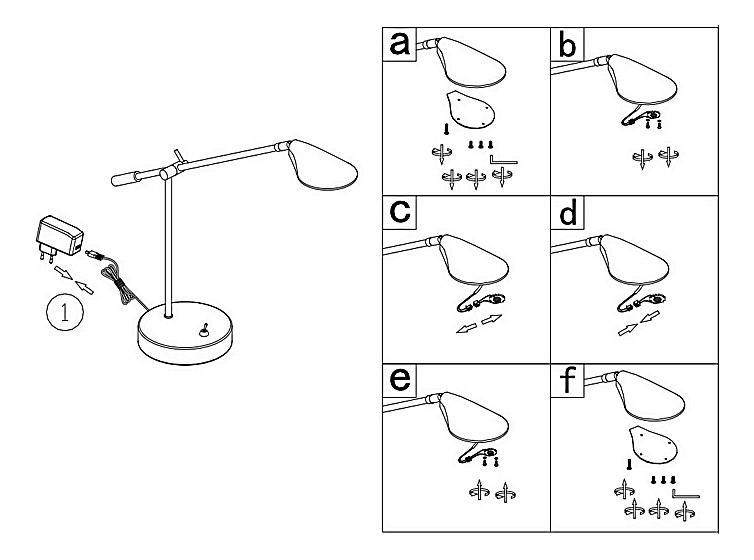 1

a

b

c

d

e

f