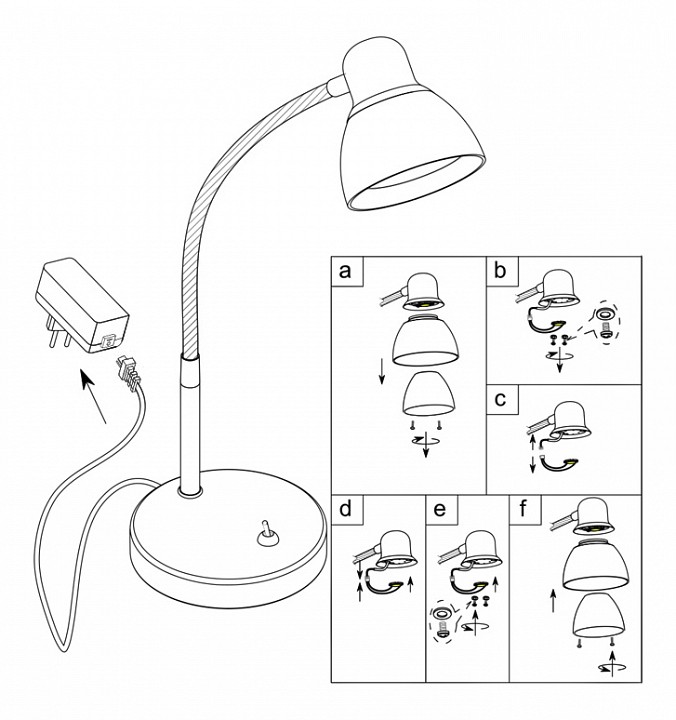 a

b

c

d

e

f