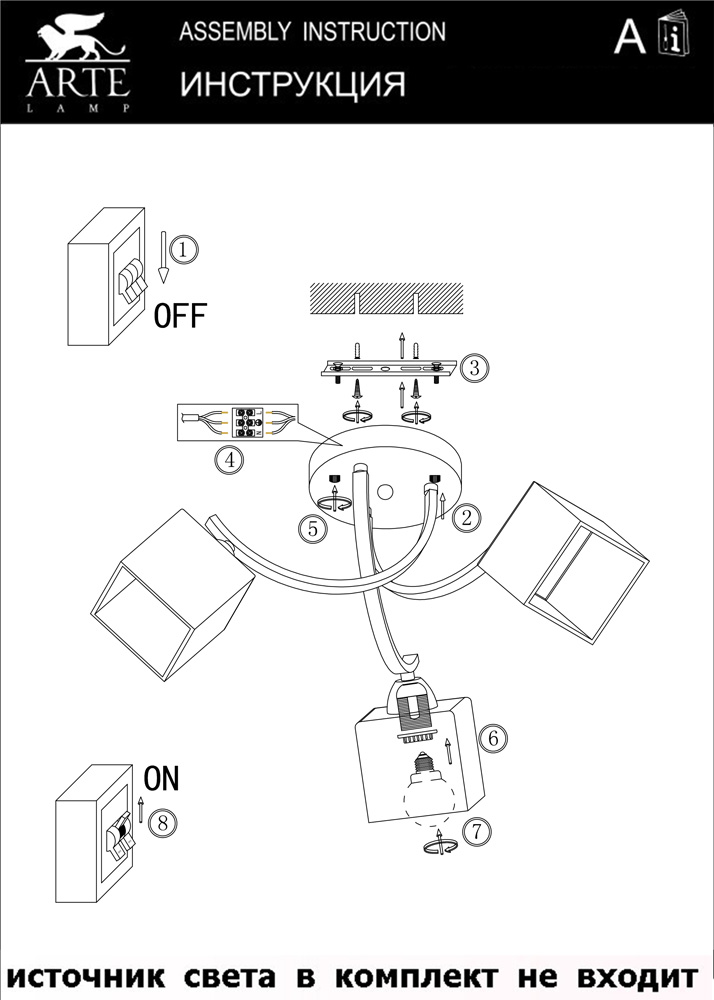 ARTE
LAMP

ASSEMBLY INSTRUCTION
ИНСТРУКЦИЯ

A i

1
OFF
3
4
5
2
6
7
ON
8

источник света в комплект не входит