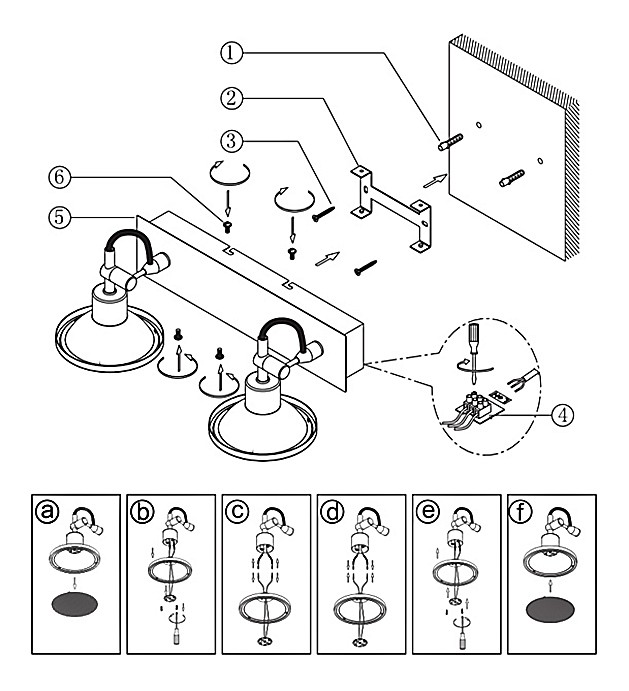 ①
②
③
⑥
⑤
④
a
b
c
d
e
f