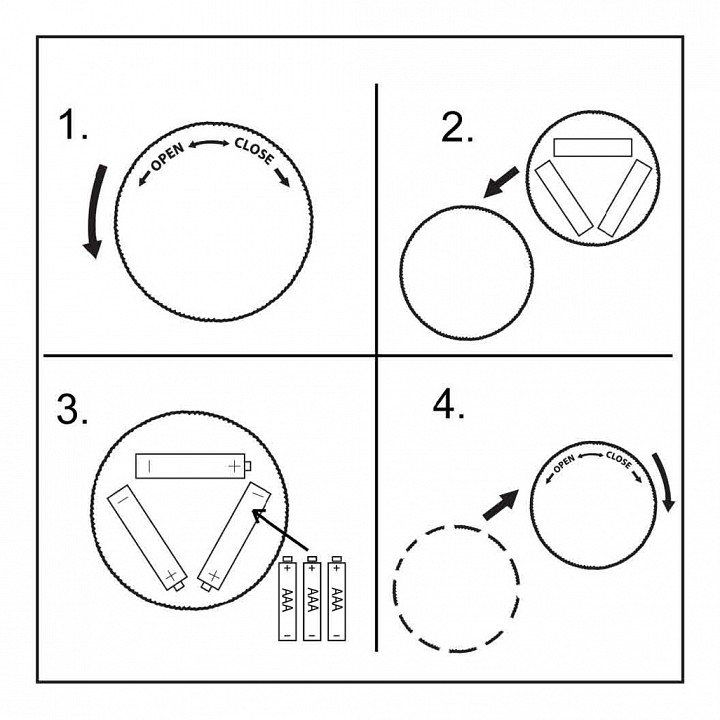 1.

OPEN CLOSE

2.

3.

AAA AAA AAA

4.

OPEN CLOSE