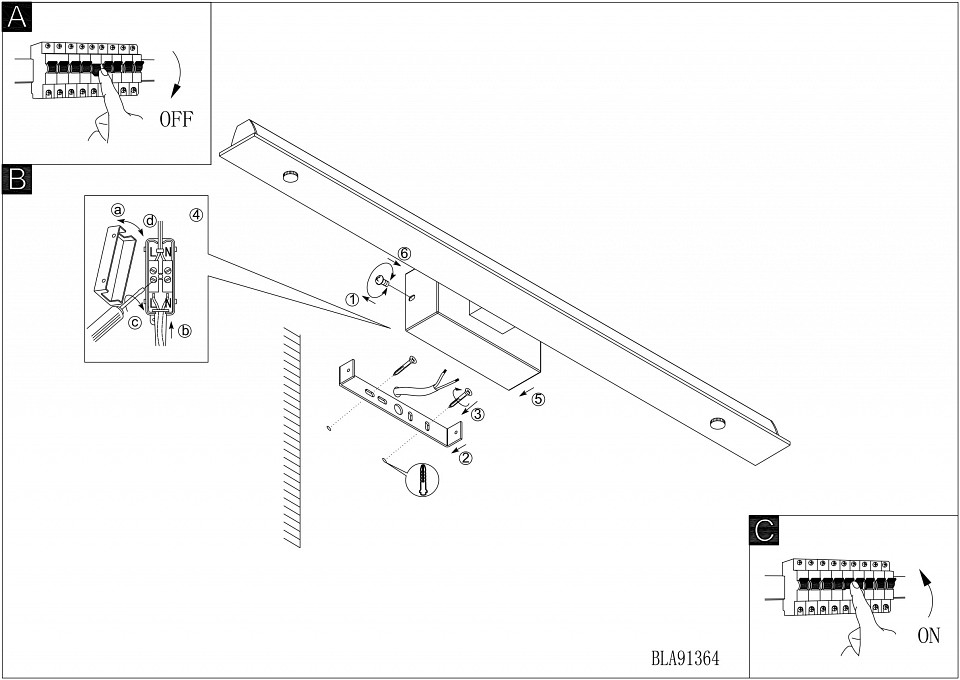 A

OFF

B

ⓐ ⓓ ④

L N

ⓒ ⓑ

⑥

①

⑤

③

②

C

ON

BLA91364