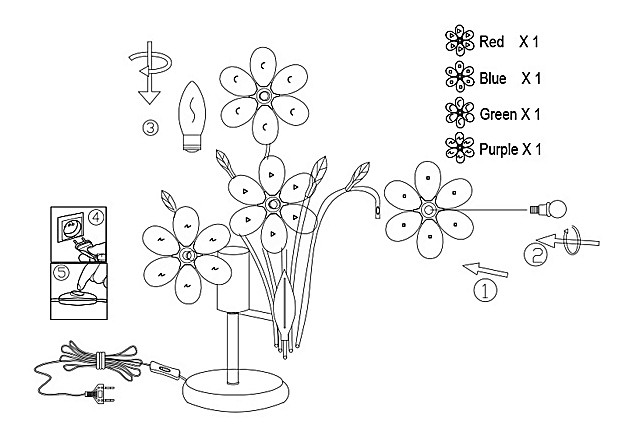 Red X 1
Blue X 1
Green X 1
Purple X 1

③

④

⑤

②

①