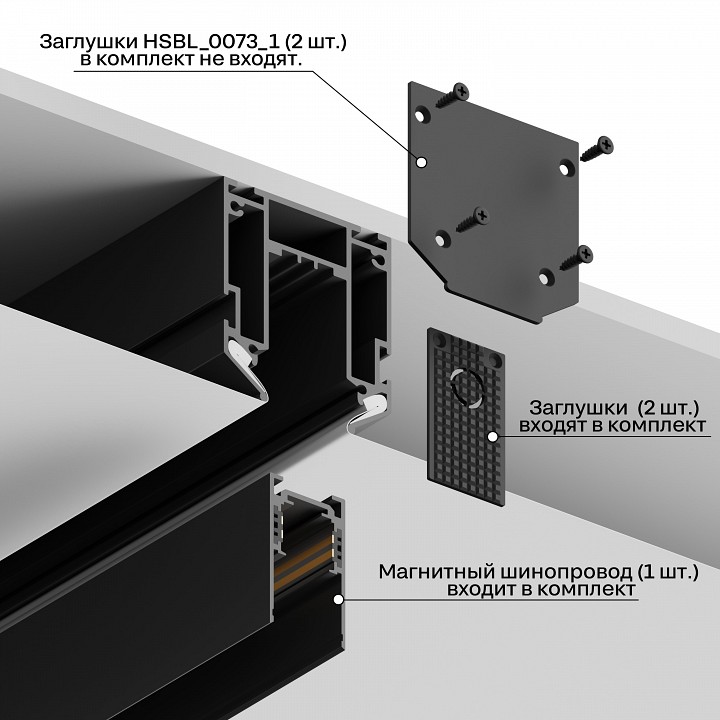 Заглушки HSBL_0073_1 (2 шт.)
в комплект не входят.

Заглушки (2 шт.)
входят в комплект

Магнитный шинопровод (1 шт.)
входит в комплект