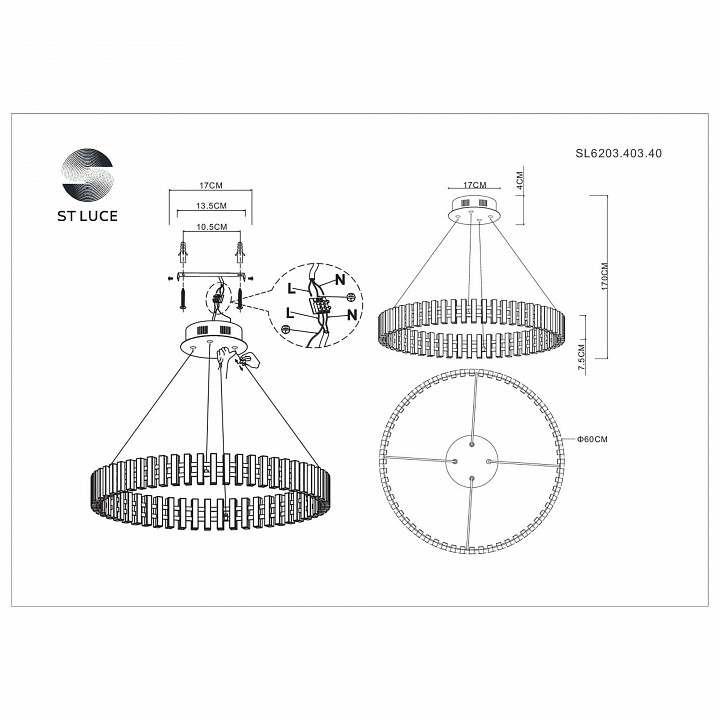 ST LUCE

SL6203.403.40

17CM

13.5CM

10.5CM

L

N

L

N

17CM

4CM

170CM

7.5CM

Φ60CM