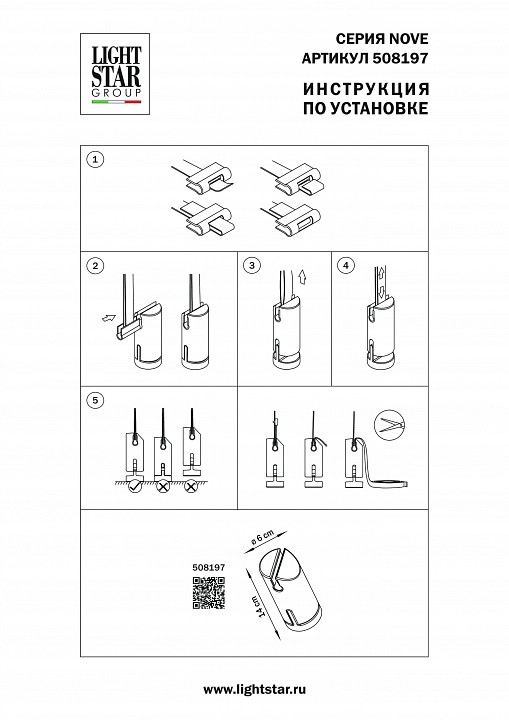 LIGHT STAR GROUP

СЕРИЯ NOVE
АРТИКУЛ 508197

ИНСТРУКЦИЯ
ПО УСТАНОВКЕ

1

2

3

4

5

508197

ø 6 cm

14 cm

www.lightstar.ru