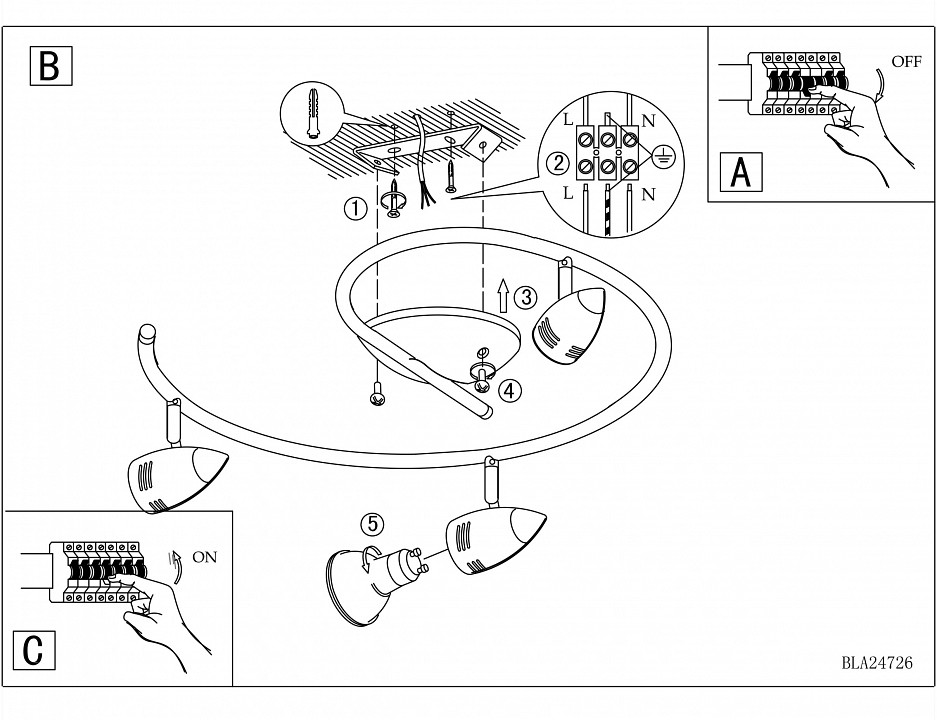 B

OFF

A

L N

② L N

①

③

④

⑤

ON

C

BLA24726