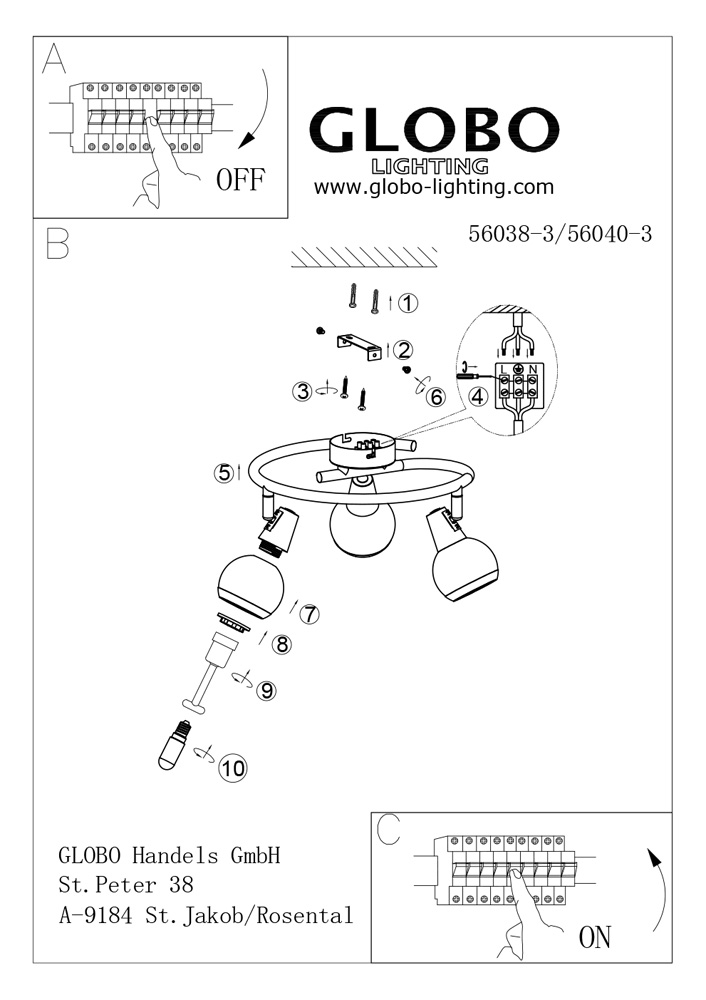 A

OFF

GLOBO
LIGHTING
www.globo-lighting.com

B

56038-3/56040-3

1
2
3
6
4
L N
5
7
8
9
10

GLOBO Handels GmbH
St.Peter 38
A-9184 St.Jakob/Rosental

C

ON