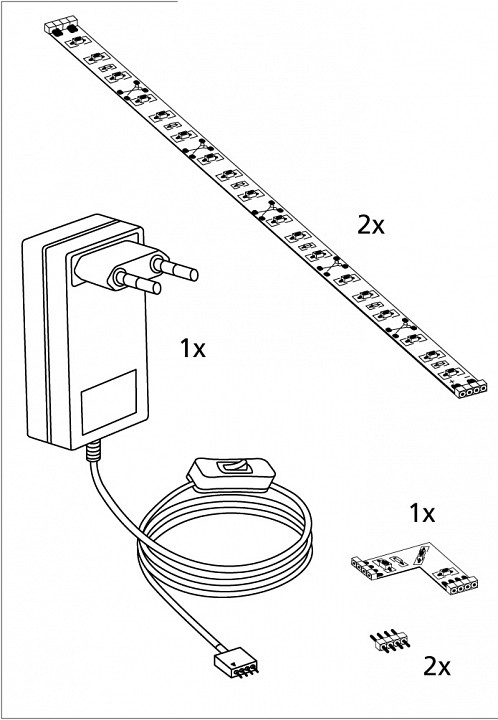 2x

1x

1x

2x