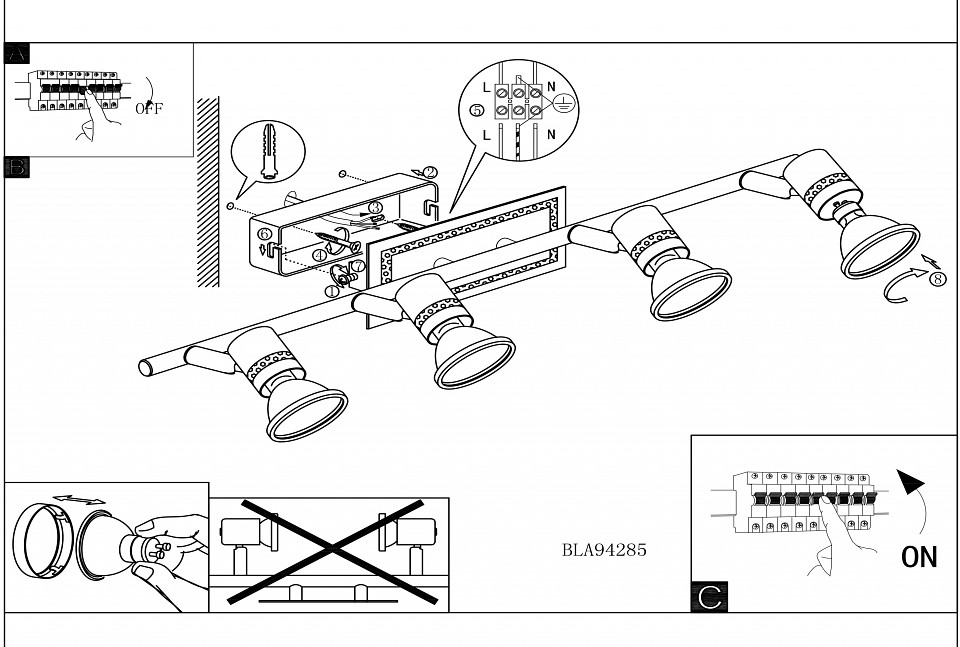 A

OFF

B

L N
5
L N

2
3
6
4
7
1
8

BLA94285

ON

C