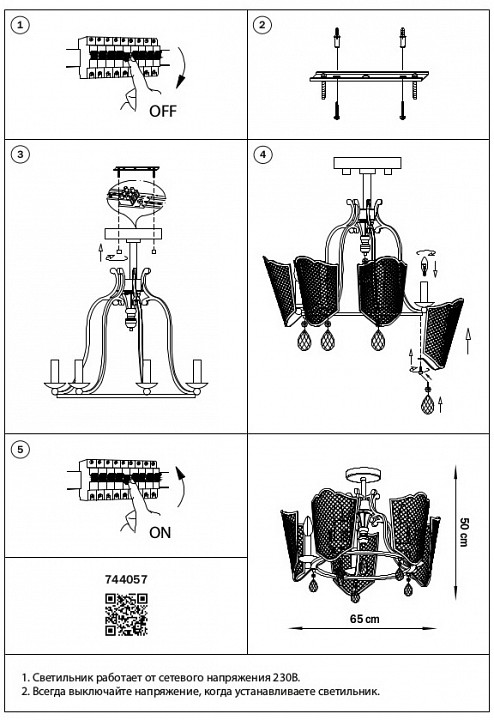 1

OFF

2

3

4

5

ON

744057

50 cm

65 cm

1. Светильник работает от сетевого напряжения 230В.
2. Всегда выключайте напряжение, когда устанавливаете светильник.