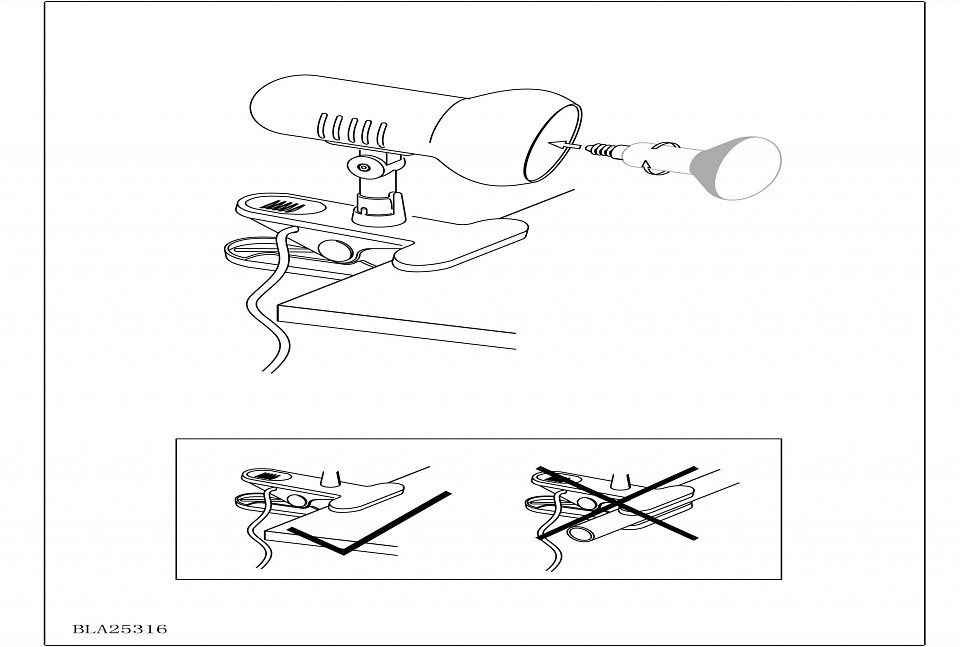 BLA25316