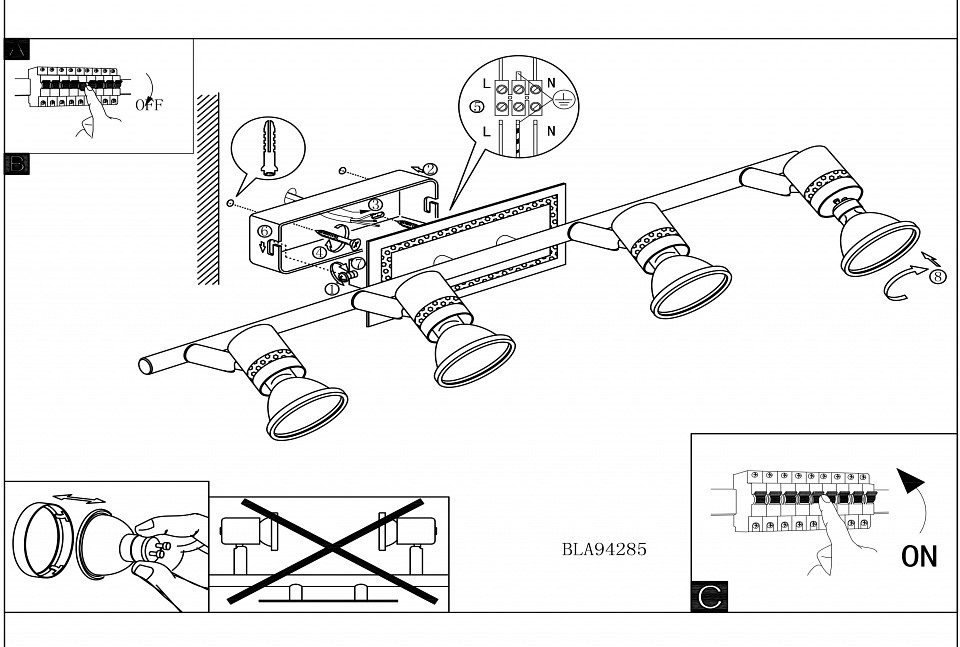 A
OFF
B
L N
5
L N
2
3
6
4
7
1
8
BLA94285
ON
C