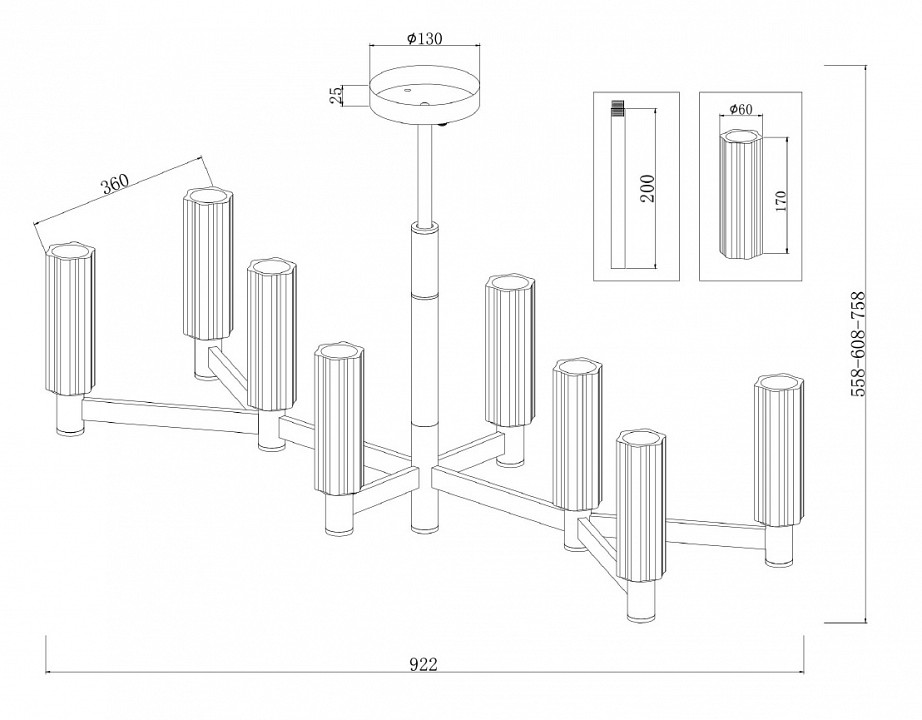 ϕ130

25

360

200

ϕ60

170

558-608-758

922