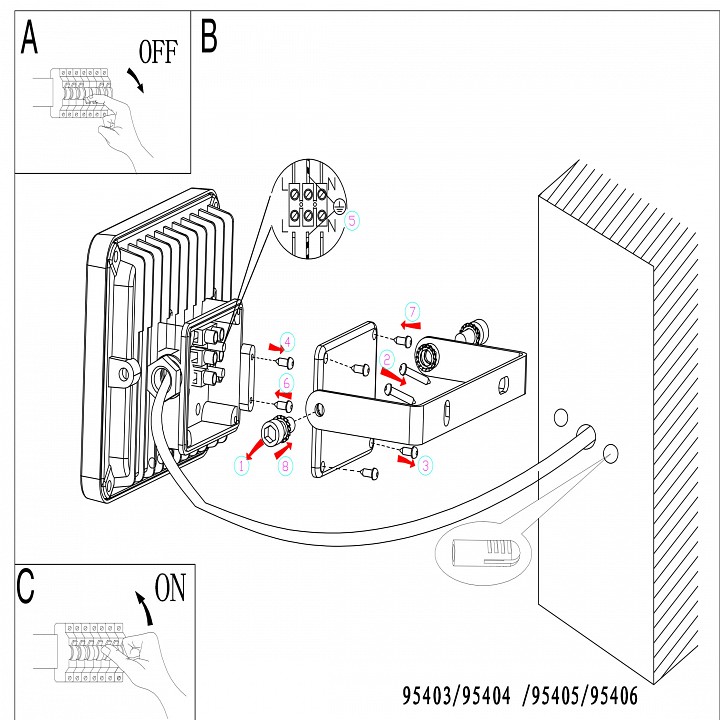 A
OFF
B
L
N
L
N
5
7
4
2
6
1
8
3
C
ON
95403/95404 /95405/95406