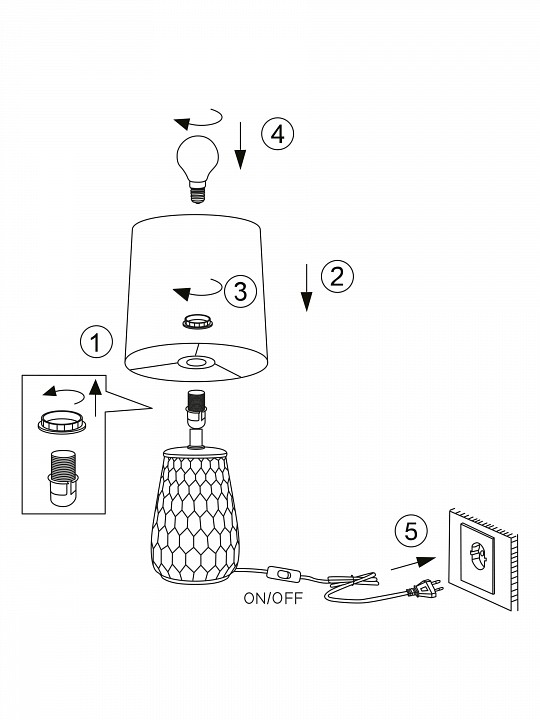 4
2
3
1
5
ON/OFF