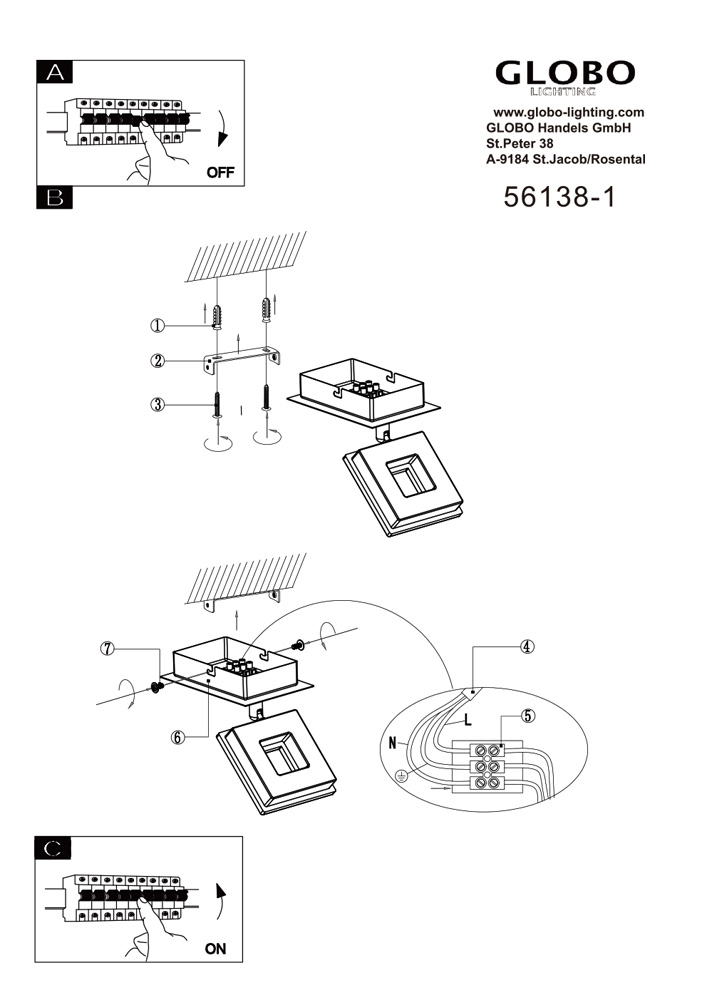 A

OFF

B

GLOBO
LIGHTING

www.globo-lighting.com
GLOBO Handels GmbH
St.Peter 38
A-9184 St.Jacob/Rosental

56138-1

①
②
③

⑦
⑥
④
⑤
L
N

C

ON