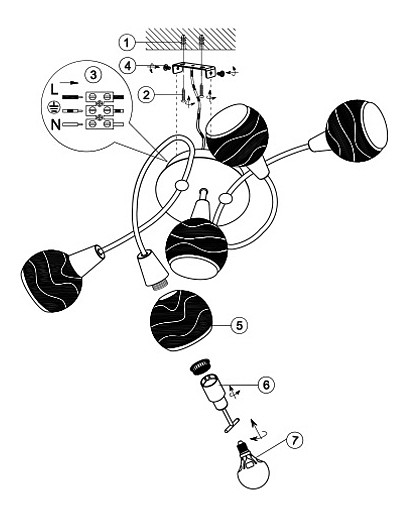 1
4
3
L
N
2
5
6
7